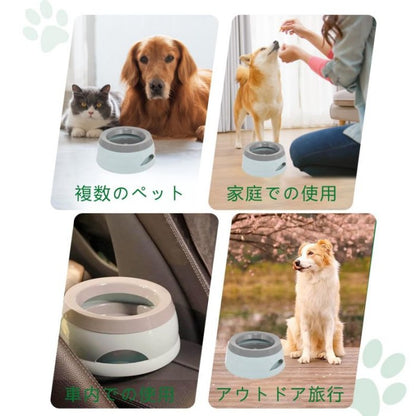 複数のペット

家庭での使用

車内での使用

アウトドア旅行