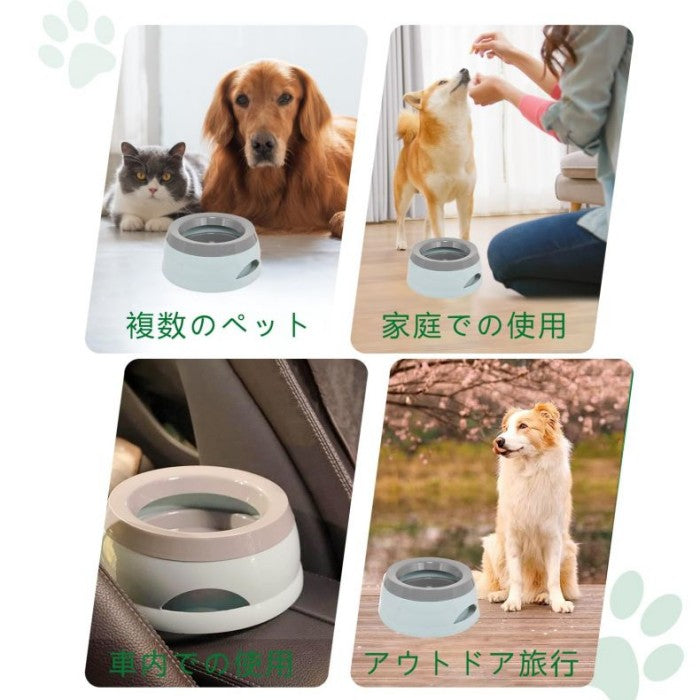 複数のペット

家庭での使用

車内での使用

アウトドア旅行