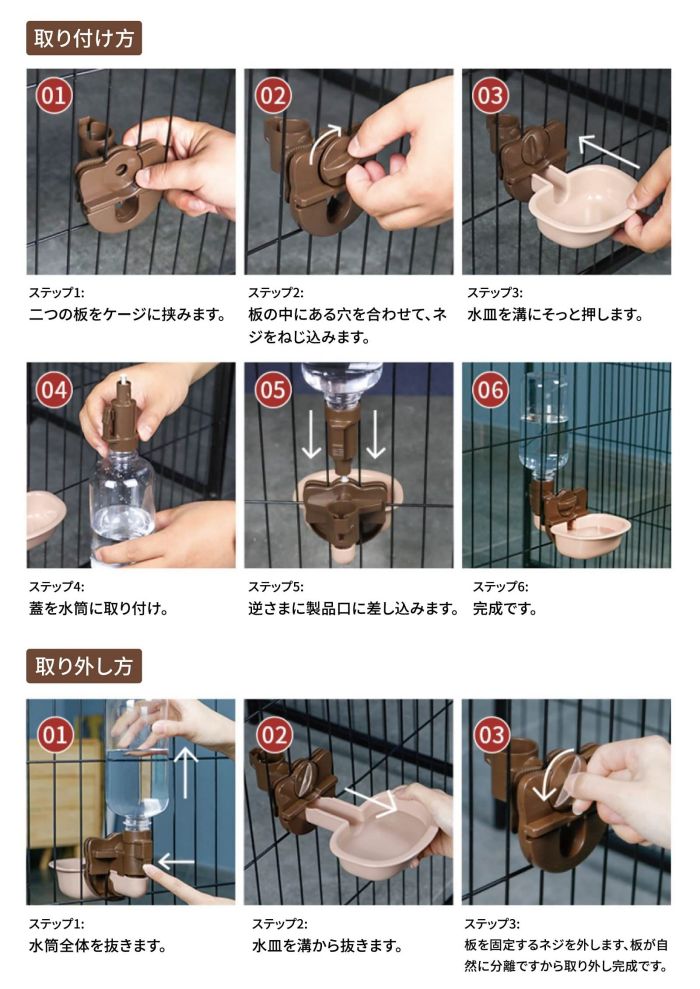 取り付け方

01

ステップ1:
二つの板をケージに挟みます。

02

ステップ2:
板の中にある穴を合わせて、ネジをねじ込みます。

03

ステップ3:
水皿を溝にそっと押します。

04

ステップ4:
蓋を水筒に取り付け。

05

ステップ5:
逆さまに製品口に差し込みます。

06

ステップ6:
完成です。

取り外し方

01

ステップ1:
水筒全体を抜きます。

02

ステップ2:
水皿を溝から抜きます。

03

ステップ3:
板を固定するネジを外します、板が自然に分離ですから取り外し完成です。