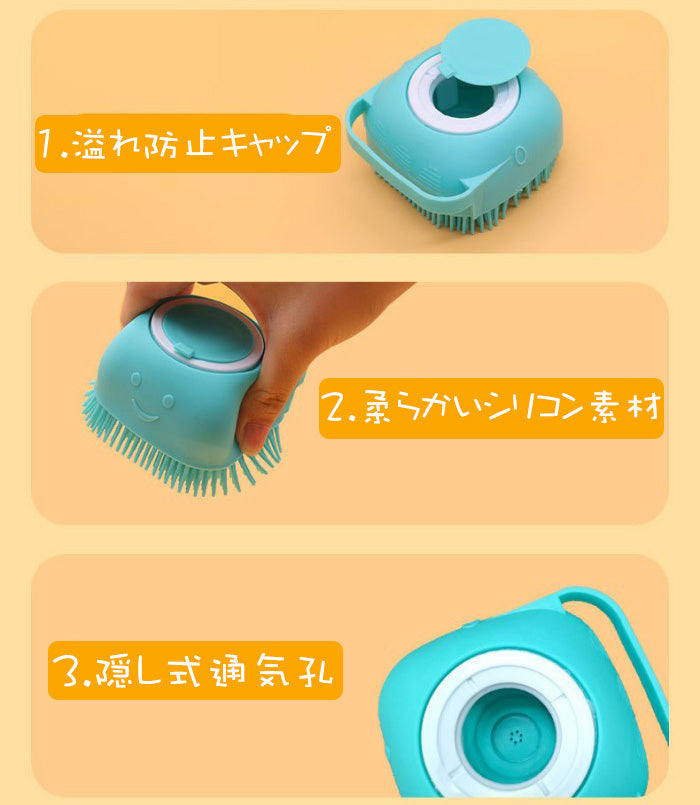 1.溢れ防止キャップ

2.柔らかいシリコン素材

3.隠し式通気孔