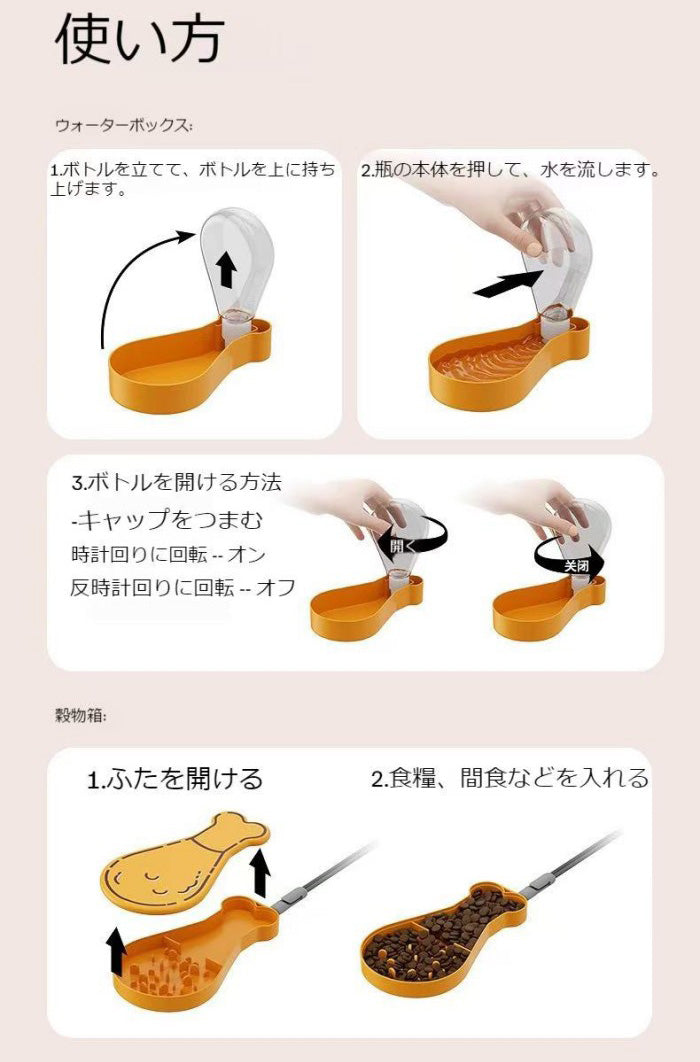 使い方

ウォーターボックス:

1.ボトルを立てて、ボトルを上に持ち上げます。

2.瓶の本体を押して、水を流します。

3.ボトルを開ける方法
-キャップをつまむ
時計回りに回転 -- オン
反時計回りに回転 -- オフ

開く

关闭

穀物箱:

1.ふたを開ける

2.食糧、間食などを入れる