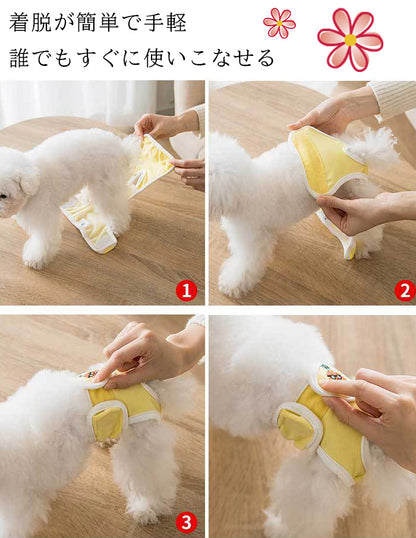 着脱が簡単で手軽
誰でもすぐに使いこなせる

1

2

3