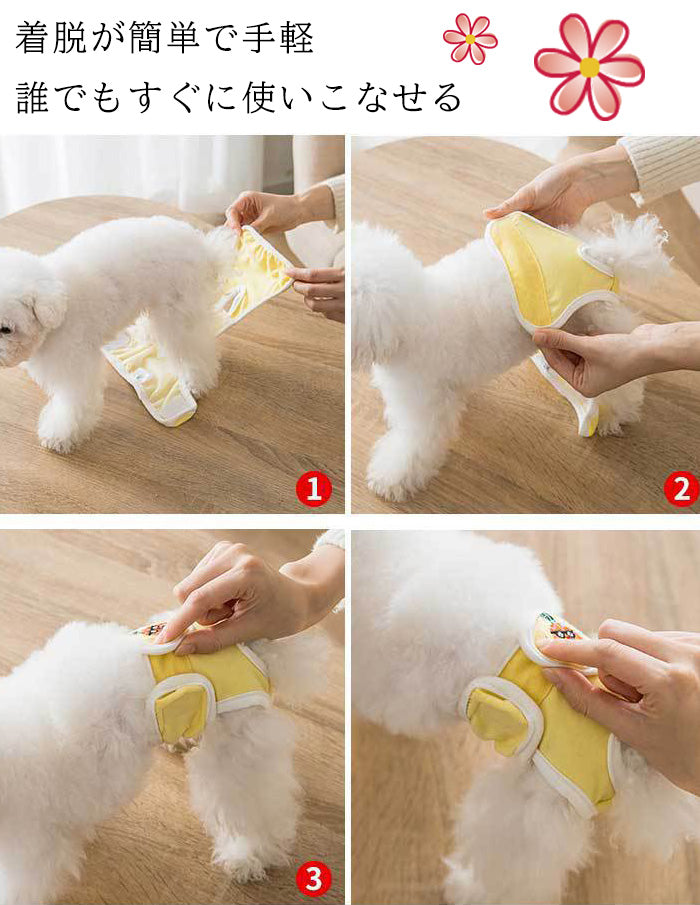 着脱が簡単で手軽
誰でもすぐに使いこなせる

1

2

3